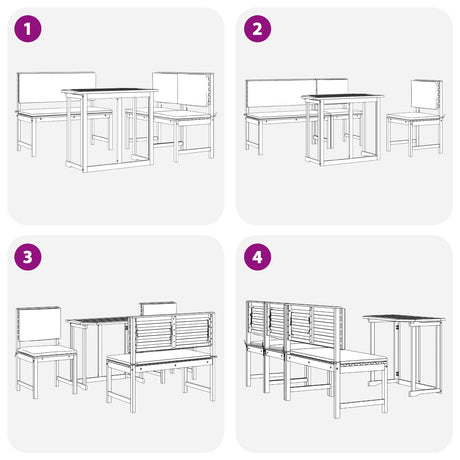 1

2

3

4