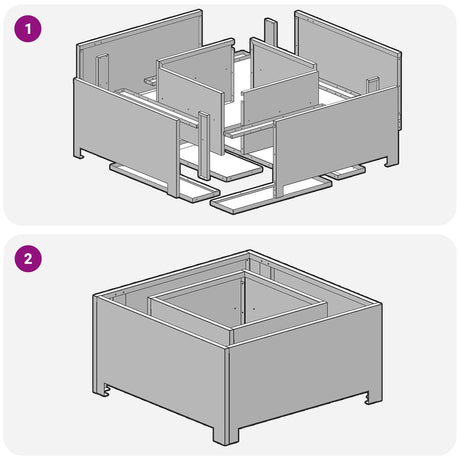 1

2